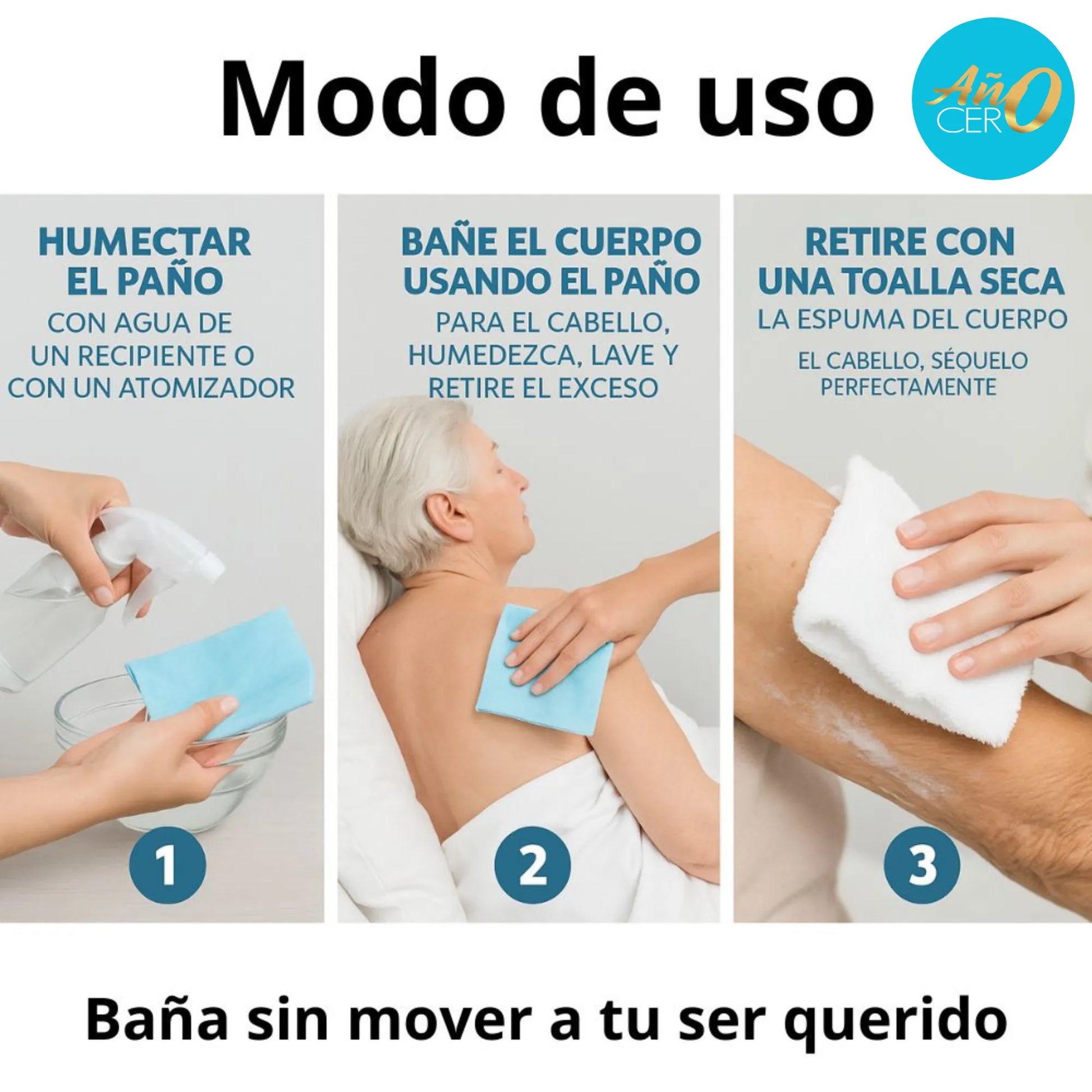 Modo de uso

Año CERO

HUMECTAR EL PAÑO
CON AGUA DE UN RECIPIENTE O CON UN ATOMIZADOR

1

BAÑE EL CUERPO USANDO EL PAÑO
PARA EL CABELLO, HUMEDEZCA, LAVE Y RETIRE EL EXCESO

2

RETIRE CON UNA TOALLA SECA
LA ESPUMA DEL CUERPO
EL CABELLO, SÉQUELO PERFECTAMENTE

3

Baña sin mover a tu ser querido