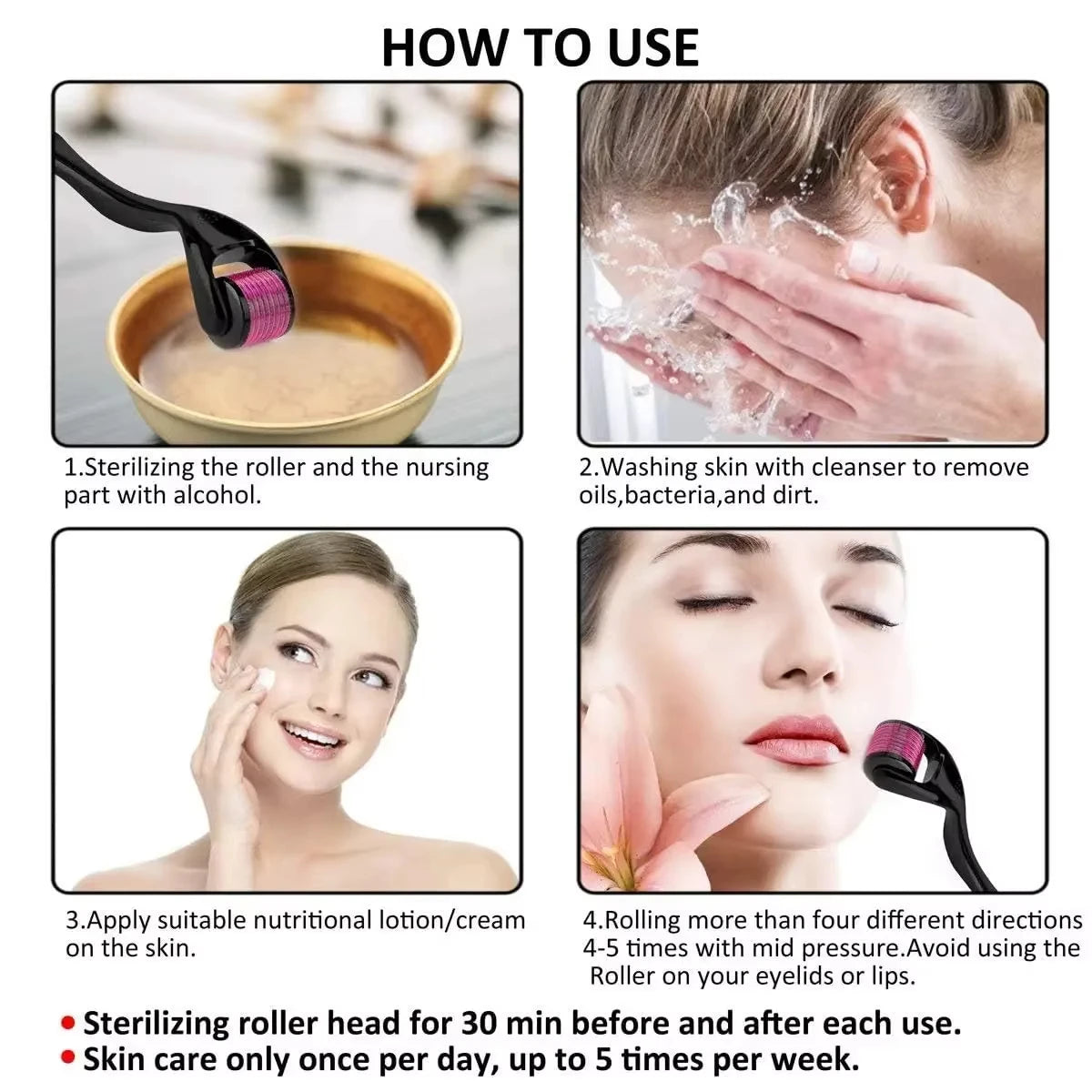 HOW TO USE

1.Sterilizing the roller and the nursing part with alcohol.

2.Washing skin with cleanser to remove oils,bacteria,and dirt.

3.Apply suitable nutritional lotion/cream on the skin.

4.Rolling more than four different directions 4-5 times with mid pressure.Avoid using the Roller on your eyelids or lips.

• Sterilizing roller head for 30 min before and after each use.
• Skin care only once per day, up to 5 times per week.